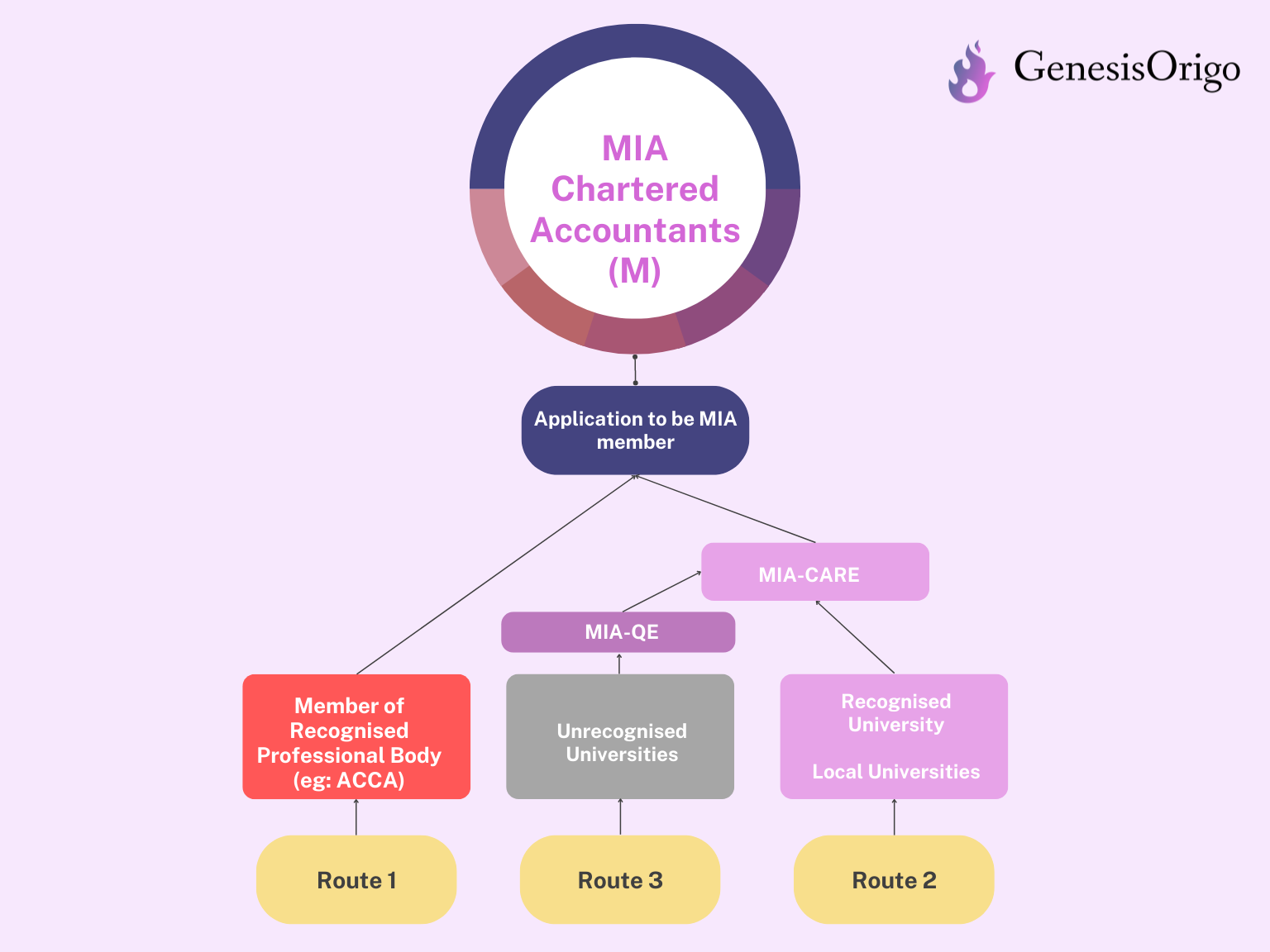 GenesisOrigo

MIA Chartered Accountants (M)

Application to be MIA member

MIA-CARE

MIA-QE

Member of Recognised Professional Body (eg: ACCA)

Unrecognised Universities

Recognised University

Local Universities

Route 1

Route 3

Route 2